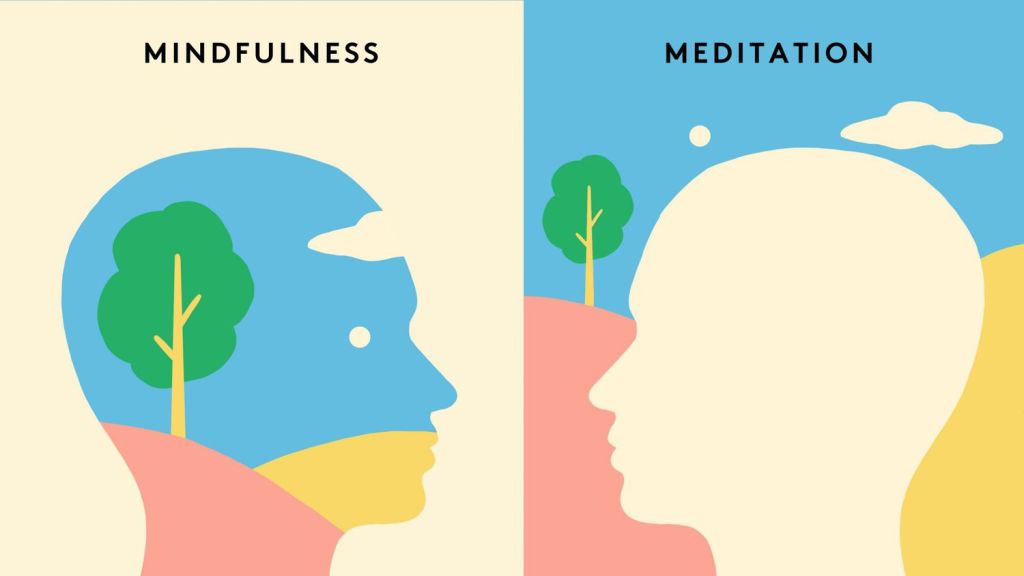 MINDFULNESS

MEDITATION